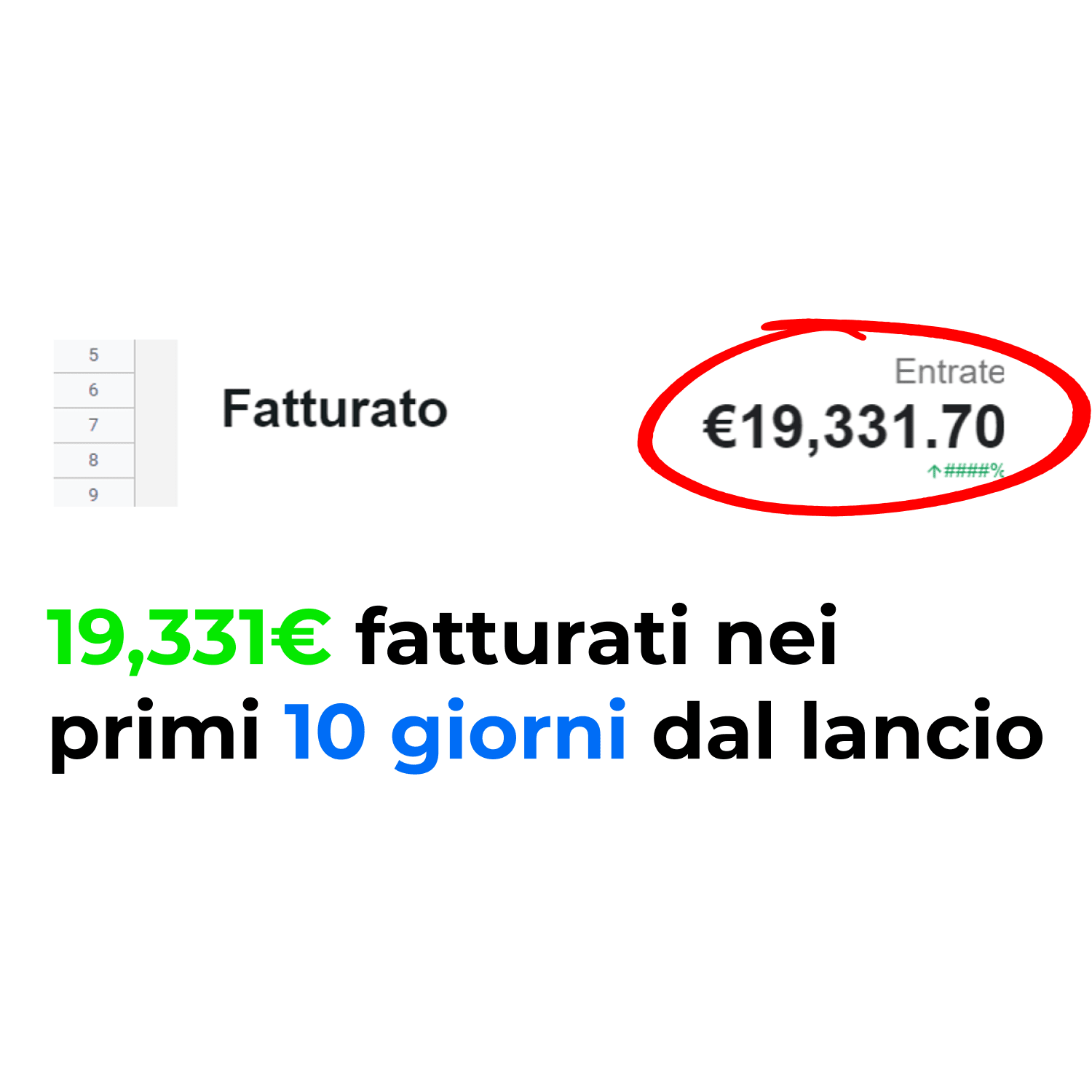 5
6
7
8
9

Fatturato

Entrate
€19,331.70
↑####%

19,331€ fatturati nei primi 10 giorni dal lancio